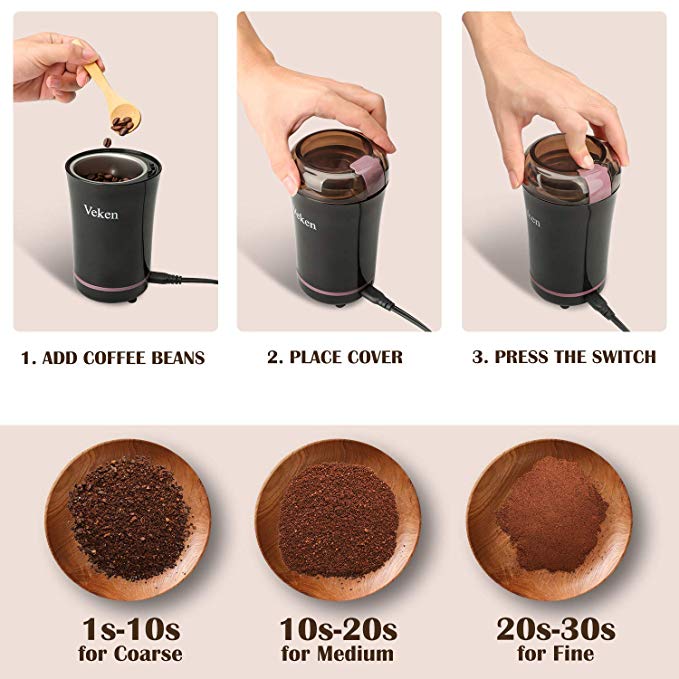 Veken

Veken

Veken

1. ADD COFFEE BEANS

2. PLACE COVER

3. PRESS THE SWITCH

1s-10s
for Coarse

10s-20s
for Medium

20s-30s
for Fine